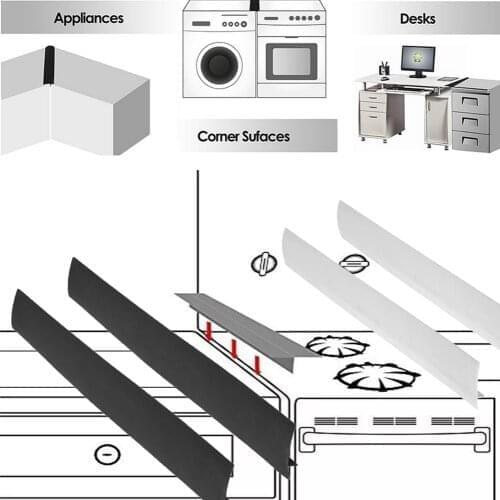 Appliances

Desks

Corner Sufaces