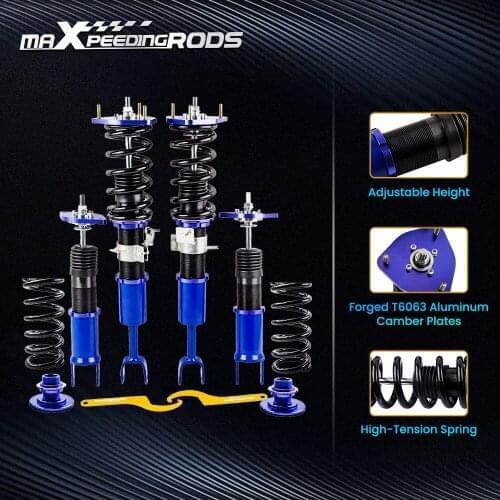 maXpeedingRODS

Adjustable Height

Forged T6063 Aluminum Camber Plates

High-Tension Spring