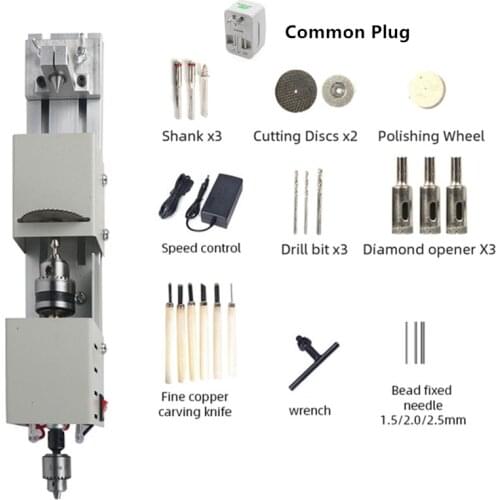 Common Plug

Shank x3

Cutting Discs x2

Polishing Wheel

Speed control

Drill bit x3

Diamond opener X3

Fine copper carving knife

wrench

Bead fixed needle 1.5/2.0/2.5mm