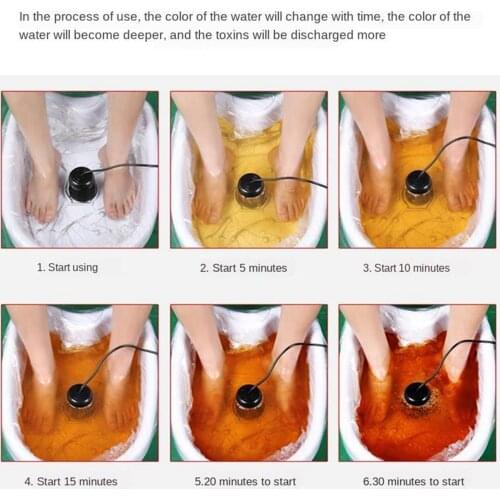 In the process of use, the color of the water will change with time, the color of the water will become deeper, and the toxins will be discharged more

1. Start using

2. Start 5 minutes

3. Start 10 minutes

4. Start 15 minutes

5.20 minutes to start

6.30 minutes to start