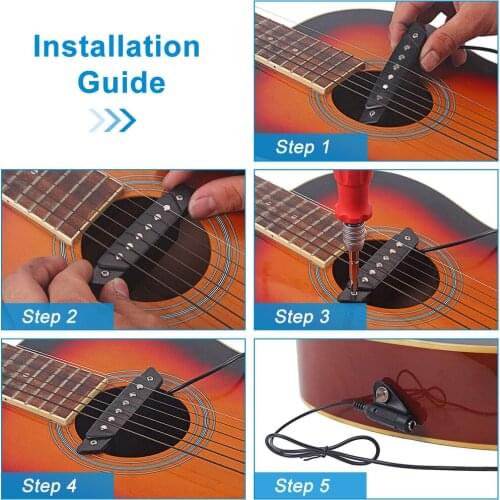 Installation Guide

Step 1

Step 2

Step 3

Step 4

Step 5