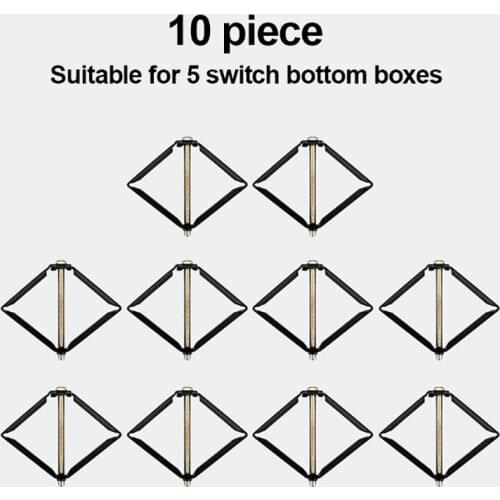 10 piece
Suitable for 5 switch bottom boxes