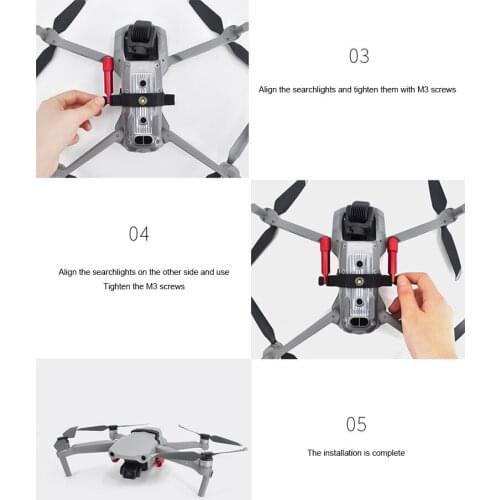 03

Align the searchlights and tighten them with M3 screws

04

Align the searchlights on the other side and use Tighten the M3 screws

05

The installation is complete