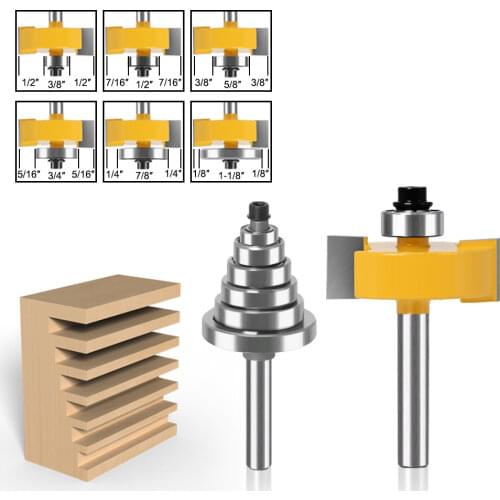 1/2" 3/8" 1/2"

7/16" 1/2" 7/16"

3/8" 5/8" 3/8"

5/16" 3/4" 5/16"

1/4" 7/8" 1/4"

1/8" 1-1/8" 1/8"