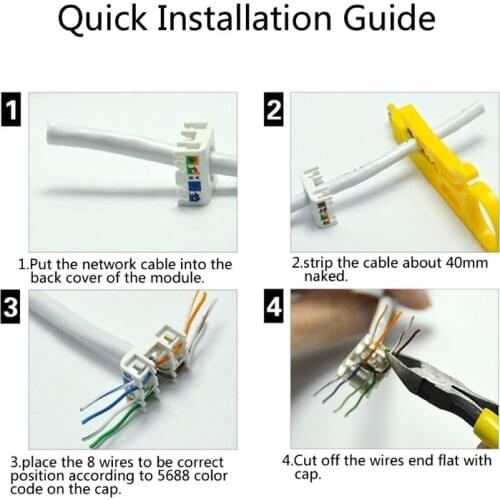 Quick Installation Guide

1

1.Put the network cable into the back cover of the module.

2

2.strip the cable about 40mm naked.

3

3.place the 8 wires to be correct position according to 5688 color code on the cap.

4

4.Cut off the wires end flat with cap.