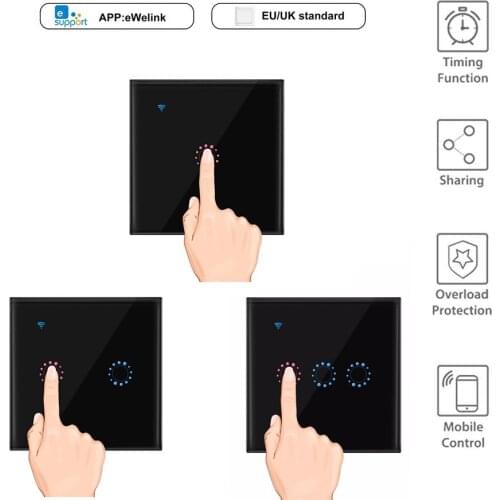 e support APP:eWelink

EU/UK standard

Timing Function

Sharing

Overload Protection

Mobile Control