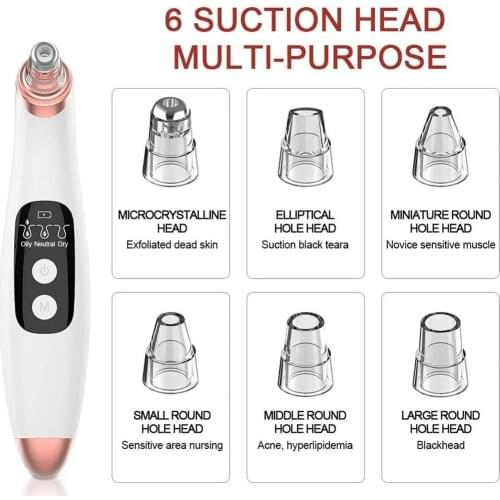 6 SUCTION HEAD
MULTI-PURPOSE

Oily Neutral Dry

M

MICROCRYSTALLINE HEAD
Exfoliated dead skin

ELLIPTICAL HOLE HEAD
Suction black teara

MINIATURE ROUND HOLE HEAD
Novice sensitive muscle

SMALL ROUND HOLE HEAD
Sensitive area nursing

MIDDLE ROUND HOLE HEAD
Acne, hyperlipidemia

LARGE ROUND HOLE HEAD
Blackhead