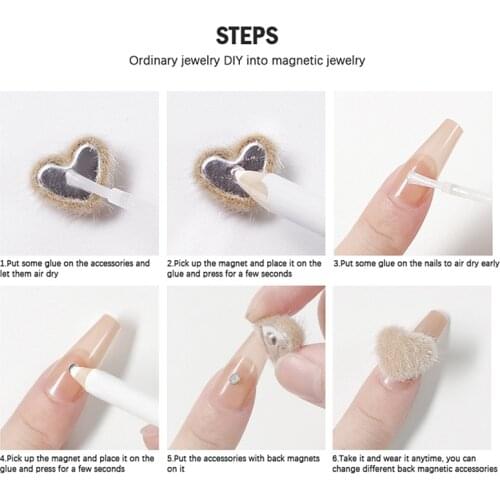 STEPS

Ordinary jewelry DIY into magnetic jewelry

1.Put some glue on the accessories and let them air dry

2.Pick up the magnet and place it on the glue and press for a few seconds

3.Put some glue on the nails to air dry early

4.Pick up the magnet and place it on the glue and press for a few seconds

5.Put the accessories with back magnets on it

6.Take it and wear it anytime, you can change different back magnetic accessories