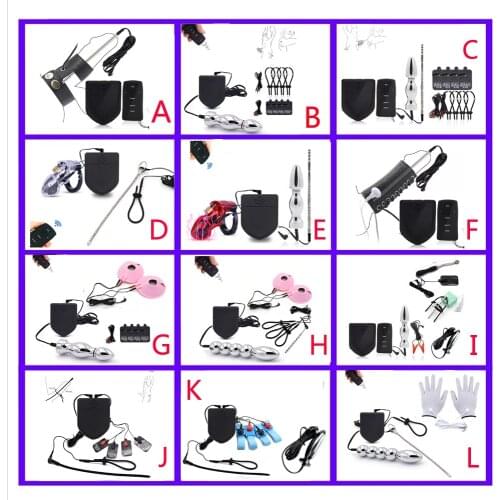 A
B
C
D
E
F
G
H
I
J
K
L