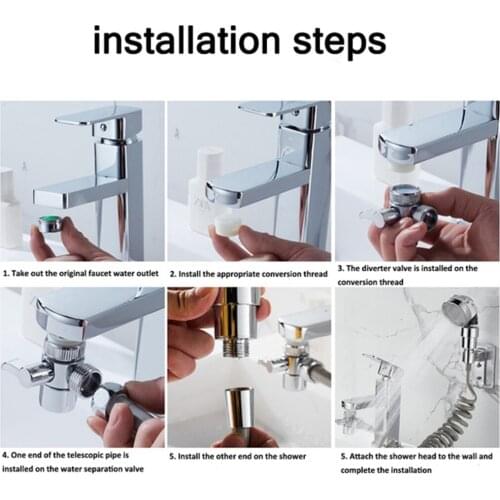 installation steps

1. Take out the original faucet water outlet

2. Install the appropriate conversion thread

3. The diverter valve is installed on the conversion thread

4. One end of the telescopic pipe is installed on the water separation valve

5. Install the other end on the shower

5. Attach the shower head to the wall and complete the installation