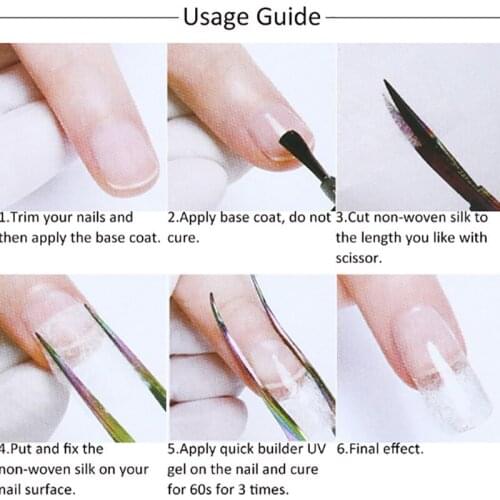 Usage Guide

1.Trim your nails and then apply the base coat.

2.Apply base coat, do not cure.

3.Cut non-woven silk to the length you like with scissor.

4.Put and fix the non-woven silk on your nail surface.

5.Apply quick builder UV gel on the nail and cure for 60s for 3 times.

6.Final effect.