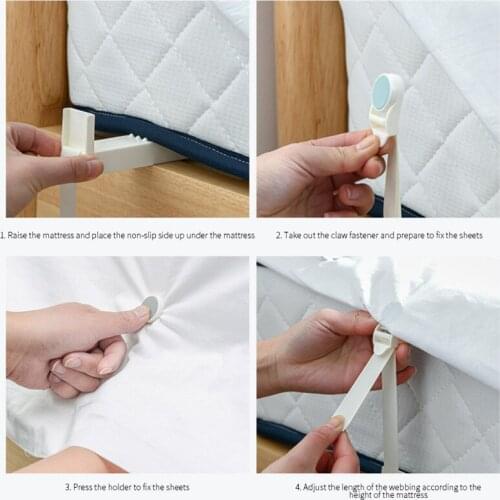 1. Raise the mattress and place the non-slip side up under the mattress

2. Take out the claw fastener and prepare to fix the sheets

3. Press the holder to fix the sheets

4. Adjust the length of the webbing according to the height of the mattress