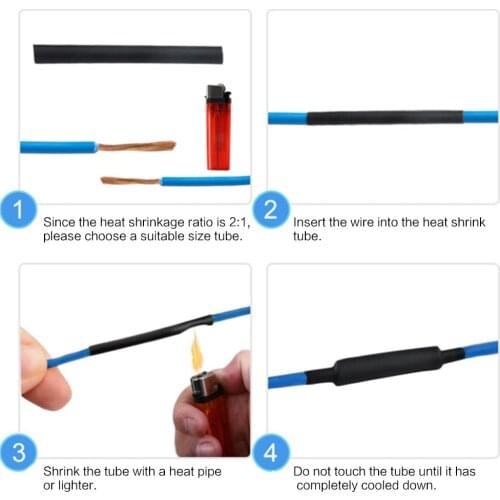 1

Since the heat shrinkage ratio is 2:1, please choose a suitable size tube.

2

Insert the wire into the heat shrink tube.

3

Shrink the tube with a heat pipe or lighter.

4

Do not touch the tube until it has completely cooled down.