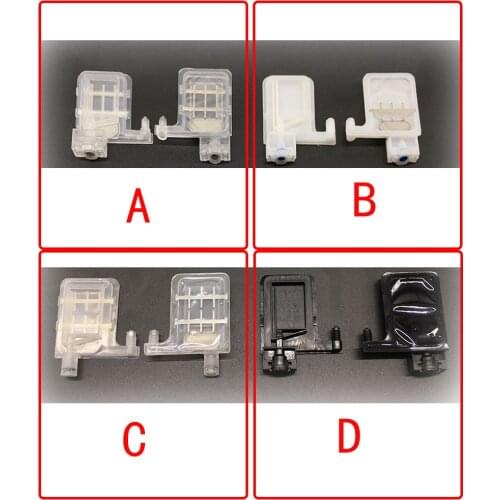 A

B

C

D