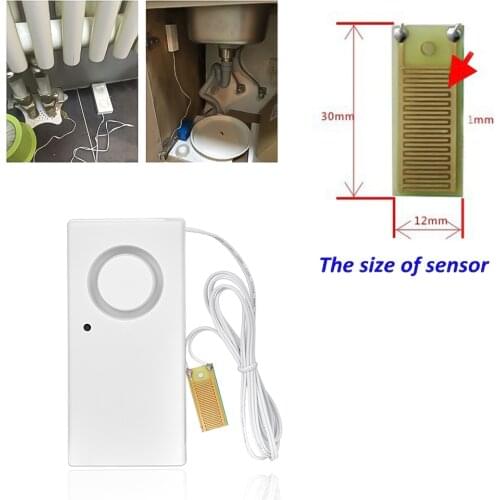 30mm

1mm

12mm

The size of sensor