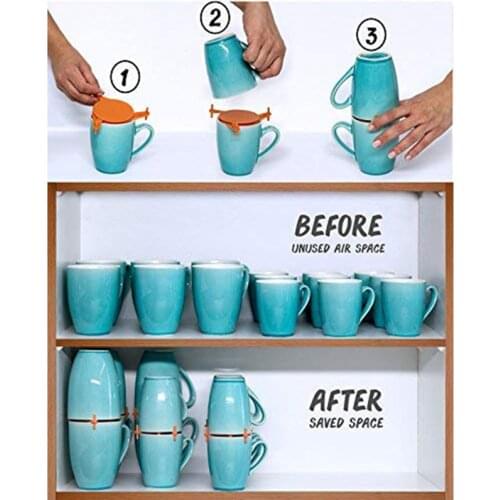 1
2
3

BEFORE
UNUSED AIR SPACE

AFTER
SAVED SPACE