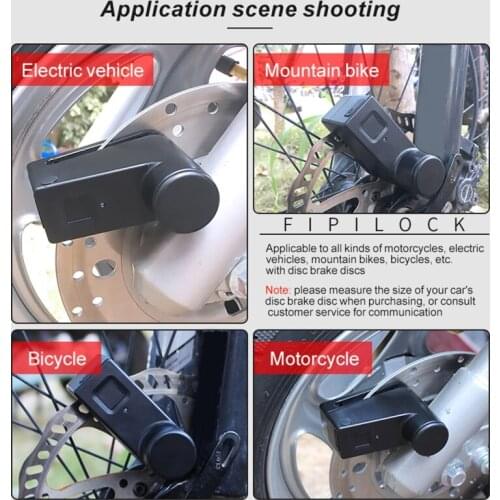 Application scene shooting

Electric vehicle

Mountain bike

FIPILOCK

Applicable to all kinds of motorcycles, electric vehicles, mountain bikes, bicycles, etc. with disc brake discs

Note: please measure the size of your car's disc brake disc when purchasing, or consult customer service for communication

Bicycle

Motorcycle