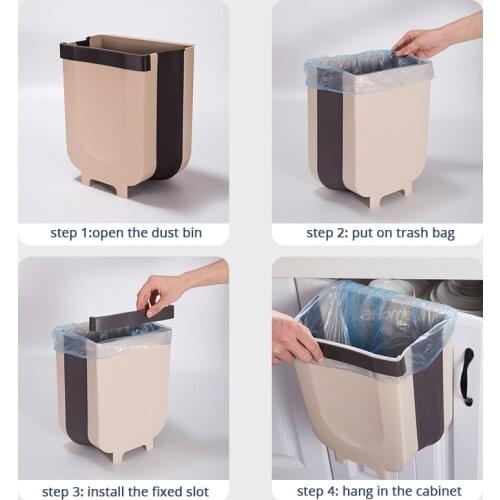 step 1:open the dust bin

step 2: put on trash bag

step 3: install the fixed slot

step 4: hang in the cabinet