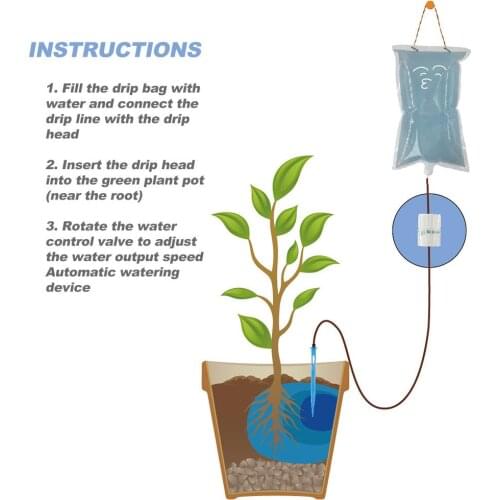 INSTRUCTIONS

1. Fill the drip bag with water and connect the drip line with the drip head

2. Insert the drip head into the green plant pot (near the root)

3. Rotate the water control valve to adjust the water output speed Automatic watering device