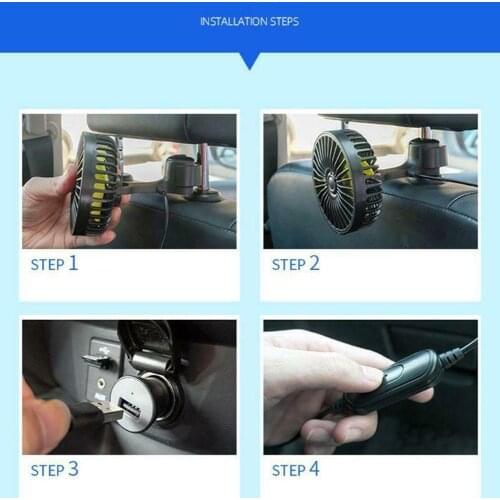 INSTALLATION STEPS

STEP 1

STEP 2

STEP 3

STEP 4