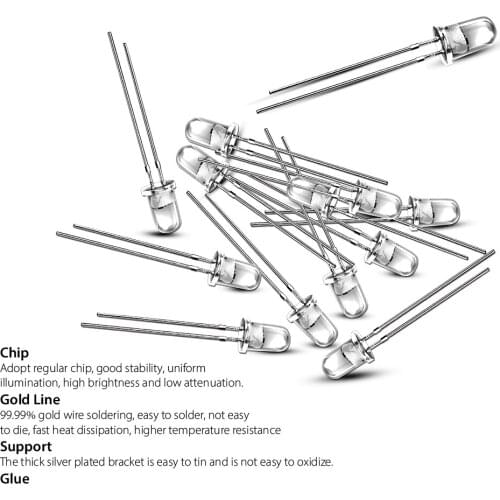 Chip
Adopt regular chip, good stability, uniform illumination, high brightness and low attenuation.

Gold Line
99.99% gold wire soldering, easy to solder, not easy to die, fast heat dissipation, higher temperature resistance

Support
The thick silver plated bracket is easy to tin and is not easy to oxidize.

Glue