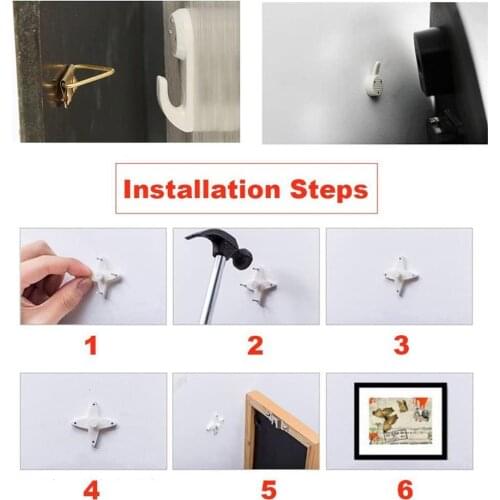 Installation Steps

1

2

3

4

5

6