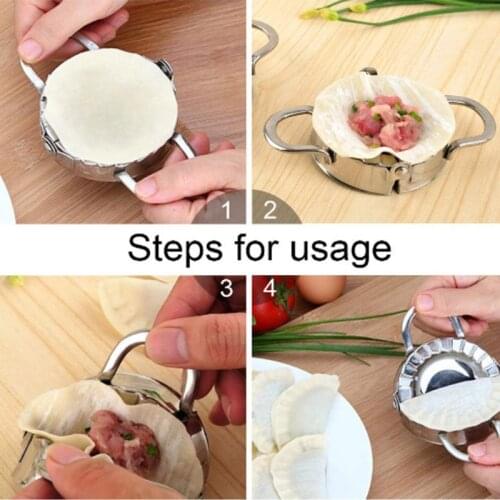 1
2
Steps for usage
3
4