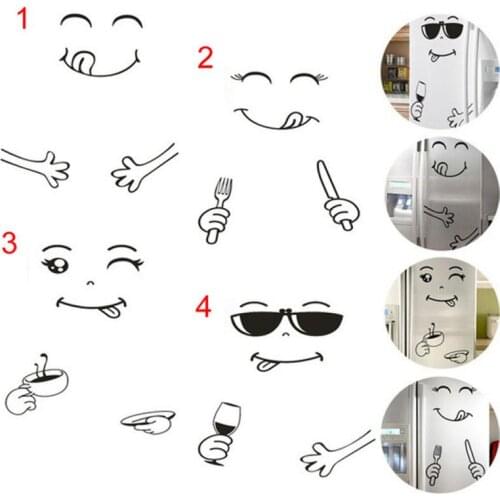 1
2
3
4