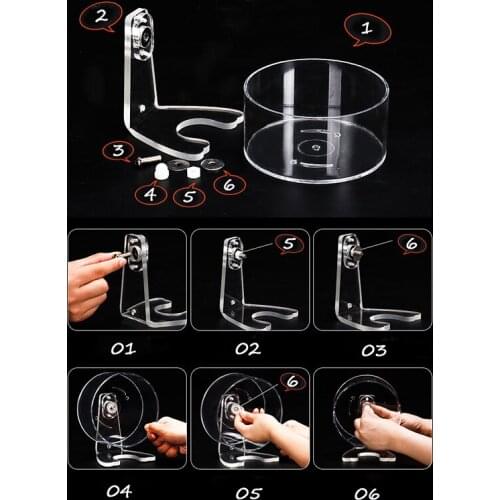 2
1
3
4
5
6
5
6
01
02
03
6
04
05
06