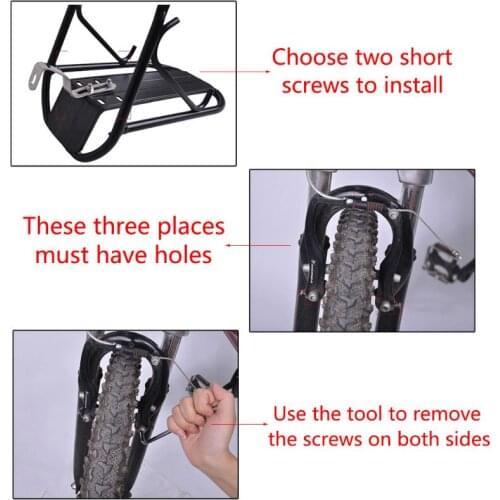 Choose two short screws to install

These three places must have holes

Use the tool to remove the screws on both sides