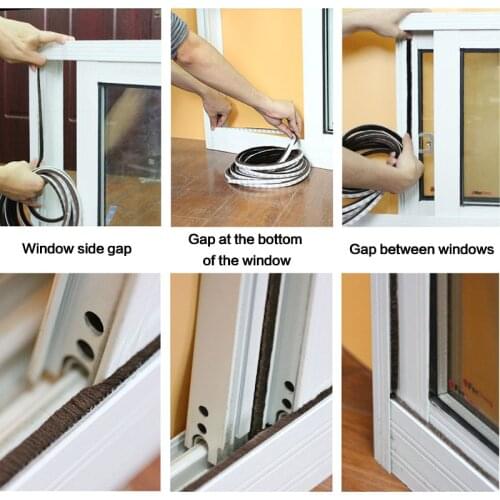 Window side gap

Gap at the bottom of the window

Gap between windows