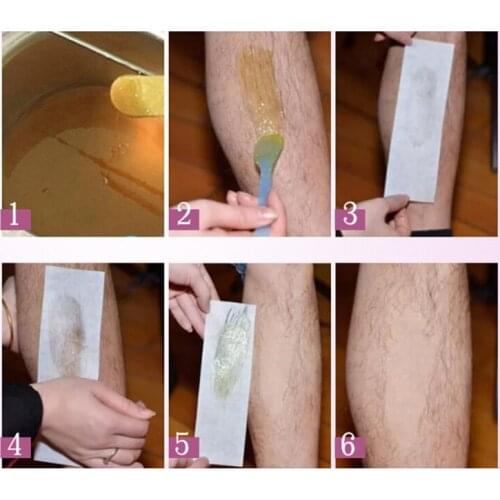 1

2

3

4

5

6