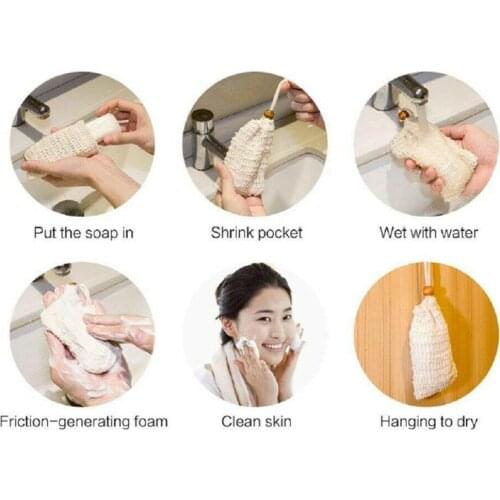 Put the soap in

Shrink pocket

Wet with water

Friction-generating foam

Clean skin

Hanging to dry