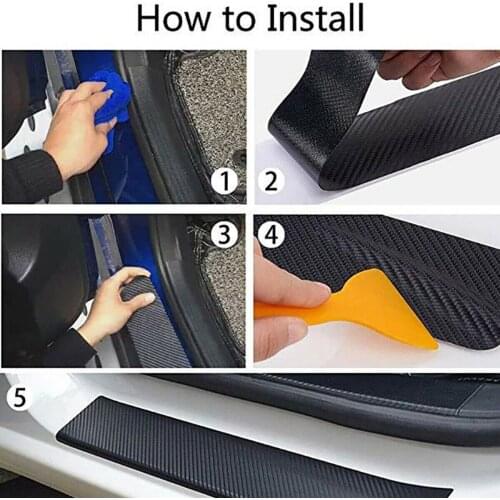 How to Install

1

2

3

4

5