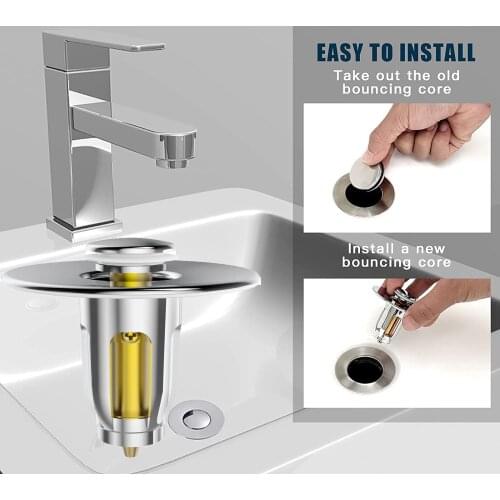 EASY TO INSTALL

Take out the old bouncing core

Install a new bouncing core