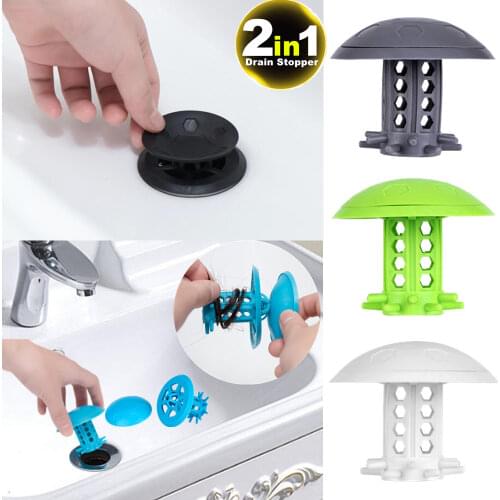 2in1
Drain Stopper