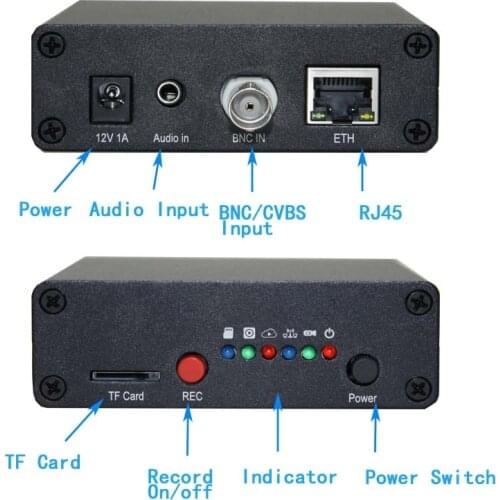 12V 1A
Audio in
BNC IN
ETH

Power
Audio Input
BNC/CVBS Input
RJ45

TF Card
REC
Power

TF Card
Record On/off
Indicator
Power Switch