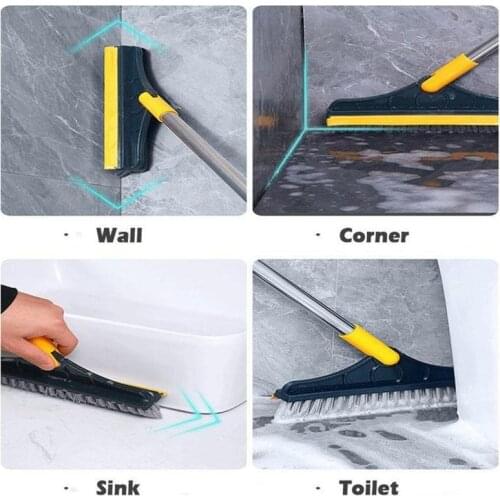 · Wall

· Corner

· Sink

· Toilet