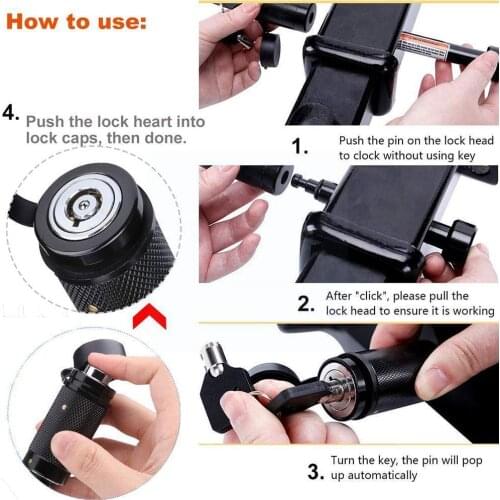 How to use:

4. Push the lock heart into lock caps, then done.

1. Push the pin on the lock head to clock without using key

2. After "click", please pull the lock head to ensure it is working

3. Turn the key, the pin will pop up automatically