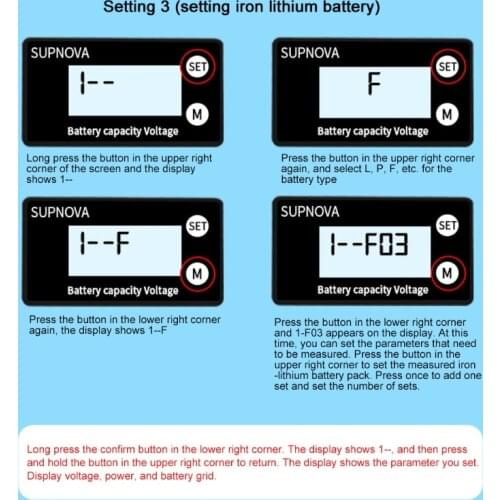 Setting 3 (setting iron lithium battery)

SUPNOVA

1--

SET

M

Battery capacity Voltage

Long press the button in the upper right corner of the screen and the display shows 1--

SUPNOVA

F

SET

M

Battery capacity Voltage

Press the button in the upper right corner again, and select L, P, F, etc. for the battery type

SUPNOVA

1--F

SET

M

Battery capacity Voltage

Press the button in the lower right corner again, the display shows 1--F

SUPNOVA

1--F03

SET

M

Battery capacity Voltage

Press the button in the lower right corner and 1-F03 appears on the display. At this time, you can set the parameters that need to be measured. Press the button in the upper right corner to set the measured iron -lithium battery pack. Press once to add one set and set the number of sets.

Long press the confirm button in the lower right corner. The display shows 1--, and then press and hold the button in the upper right corner to return. The display shows the parameter you set. Display voltage, power, and battery grid.