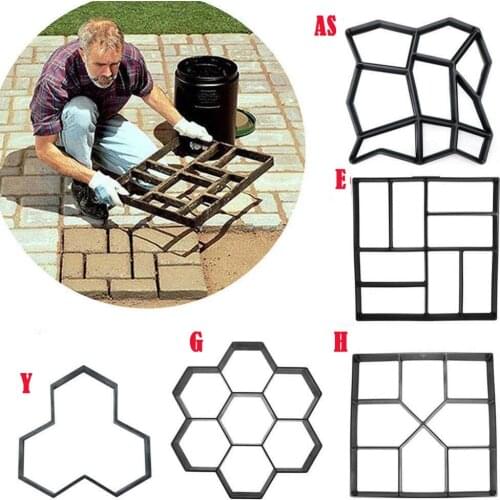 AS

E

Y

G

H