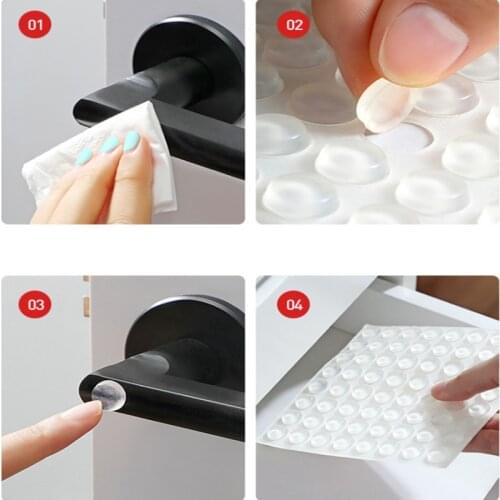 01

02

03

04