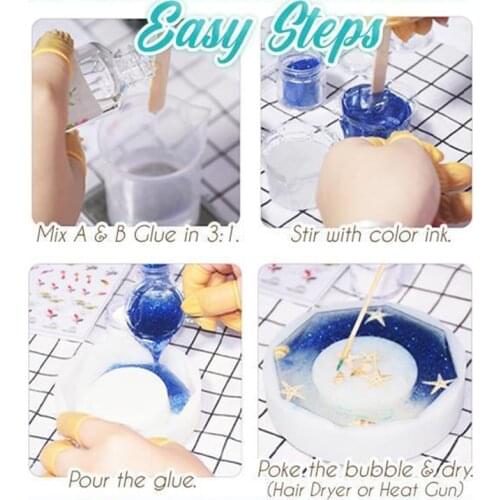 Easy Steps

Mix A & B Glue in 3:1.

Stir with color ink.

Pour the glue.

Poke the bubble & dry. (Hair Dryer or Heat Gun)