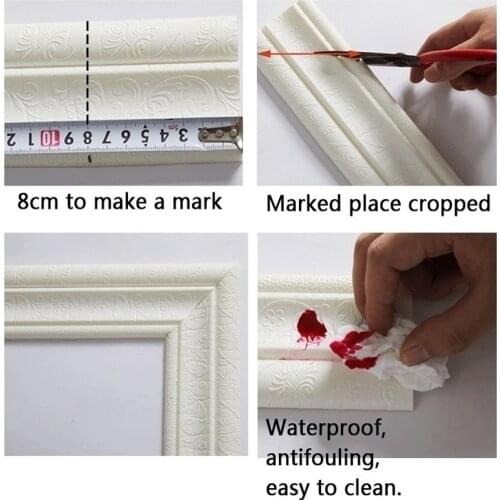 3 4 5 6 7 8 9 10 1 2

8cm to make a mark

Marked place cropped

Waterproof, antifouling, easy to clean.