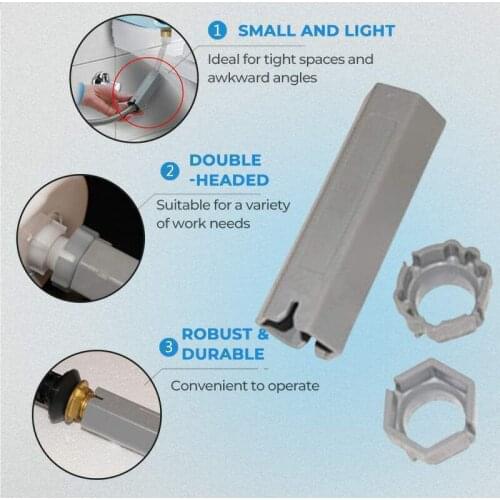 1 SMALL AND LIGHT

Ideal for tight spaces and awkward angles

2 DOUBLE -HEADED

Suitable for a variety of work needs

3 ROBUST & DURABLE

Convenient to operate