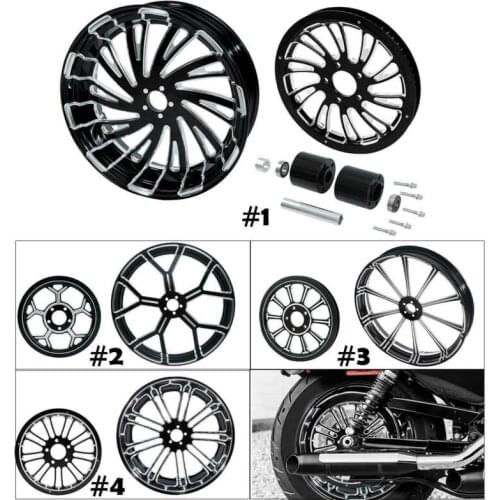 #1

#2

#3

#4