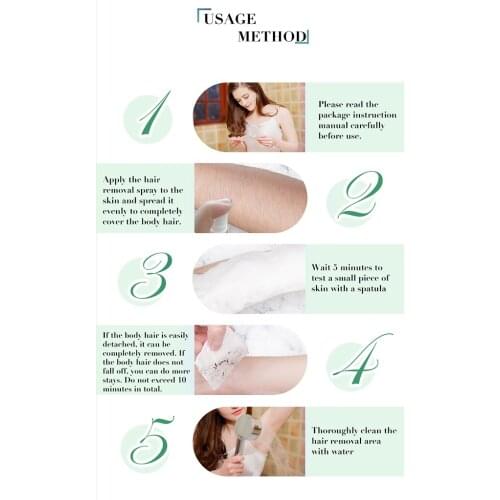 USAGE METHOD

1

Please read the package instruction manual carefully before use.

Apply the hair removal spray to the skin and spread it evenly to completely cover the body hair.

2

3

Wait 5 minutes to test a small piece of skin with a spatula

If the body hair is easily detached, it can be completely removed. If the body hair does not fall off, you can do more stays. Do not exceed 10 minutes in total.

4

5

Thoroughly clean the hair removal area with water