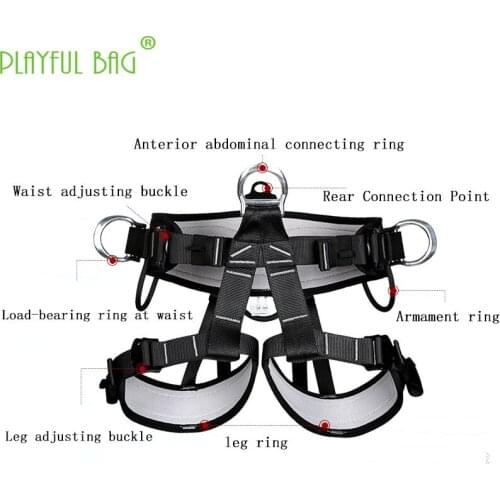 PLAYFUL BAG®

Anterior abdominal connecting ring

Waist adjusting buckle

Rear Connection Point

Load-bearing ring at waist

Armament ring

Leg adjusting buckle

leg ring