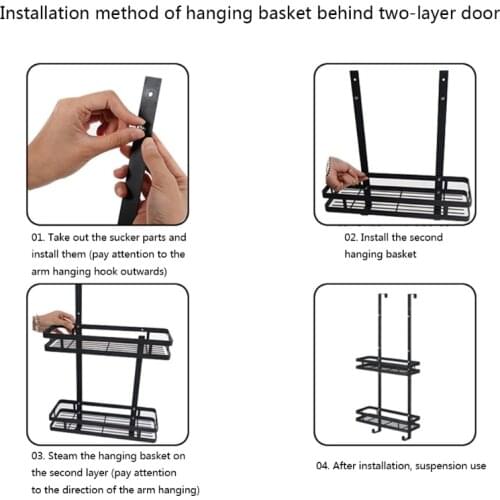 Installation method of hanging basket behind two-layer door

01. Take out the sucker parts and install them (pay attention to the arm hanging hook outwards)

02. Install the second hanging basket

03. Steam the hanging basket on the second layer (pay attention to the direction of the arm hanging)

04. After installation, suspension use