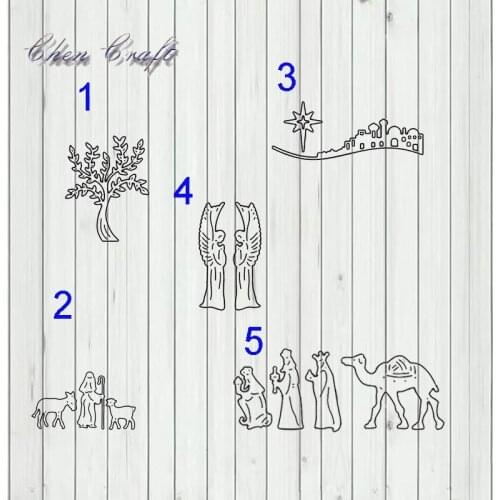 Chen Craft

1

3

4

2

5